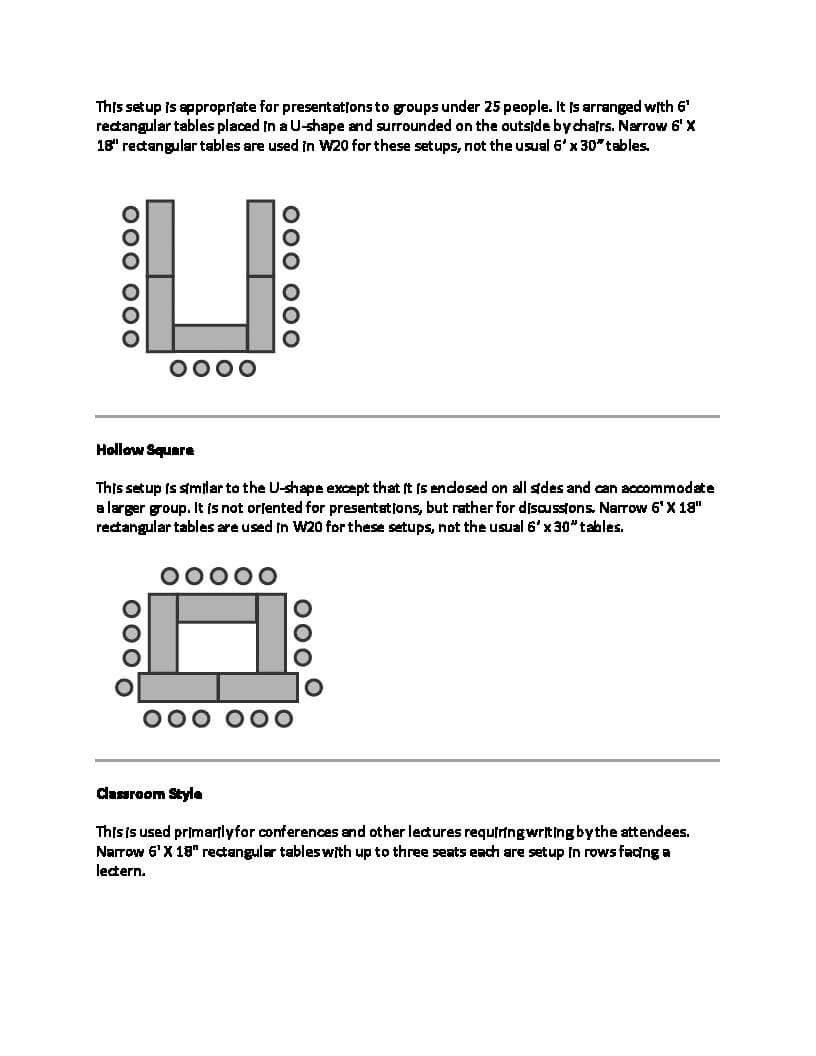 This setup is appropriate for presentations to groups under 25 people. It is arranged with 6' rectangular tables placed in a U-shape and surrounded on the outside by chairs. Narrow 6' X 18" rectangular tables are used in W20 for these setups, not the usual 6' x 30" tables.

Hollow Square

This setup is similar to the U-shape except that it is enclosed on all sides and can accommodate a larger group. It is not oriented for presentations, but rather for discussions. Narrow 6' X 18" rectangular tables are used in W20 for these setups, not the usual 6' x 30" tables.

Classroom Style

This is used primarily for conferences and other lectures requiring writing by the attendees. Narrow 6' X 18" rectangular tables with up to three seats each are setup in rows facing a lectern.